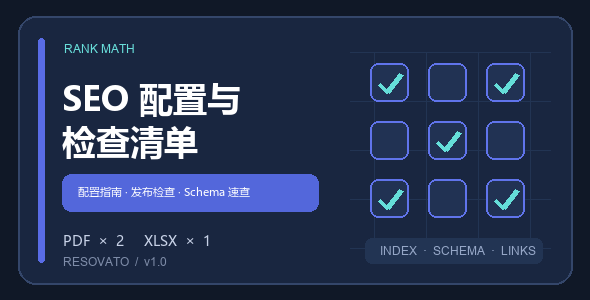 RANK MATH

SEO 配置与检查清单

配置指南 · 发布检查 · Schema 速查

PDF × 2　XLSX × 1

RESOVATO / v1.0

INDEX · SCHEMA · LINKS